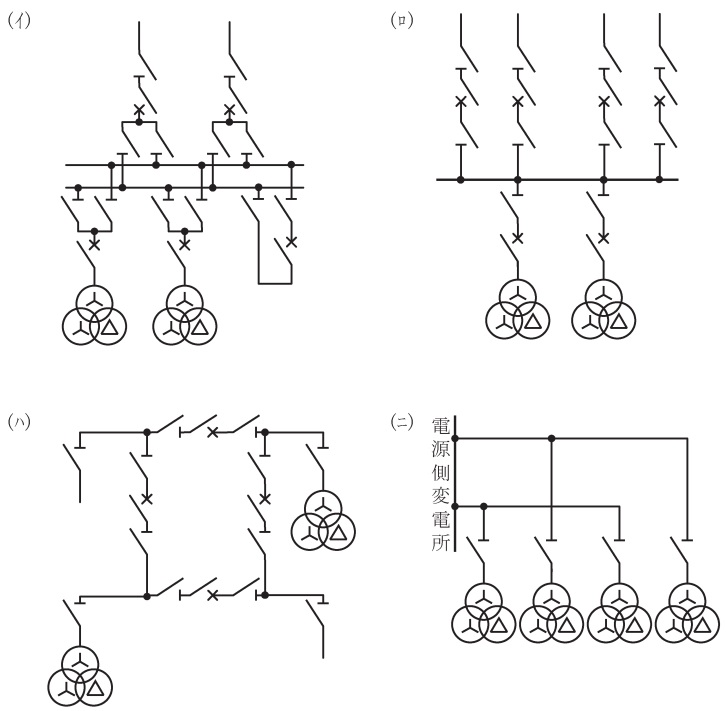 (イ)

(ロ)

(ハ)

(ニ)

電源側変電所